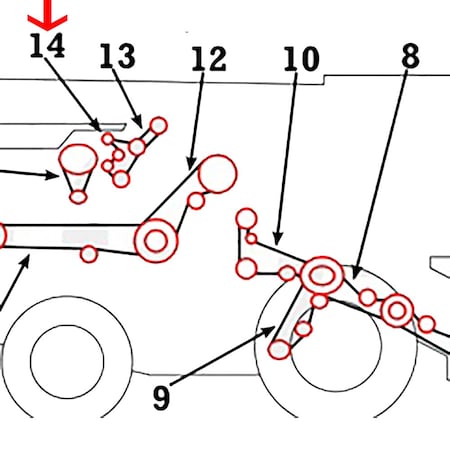 14
13
12
10
8
9